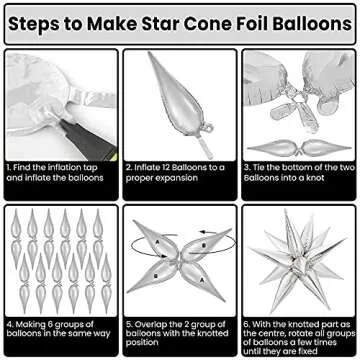 Steps to Make Star Cone Foil Balloons

1. Find the inflation tap and inflate the balloons

2. Inflate 12 Balloons to a proper expansion

3. Tie the bottom of the two Balloons into a knot

4. Making 6 groups of balloons in the same way

A
B
B
A

5. Overlap the 2 group of balloons with the knotted position

6. With the knotted part as the centre, rotate all groups of balloons a few times until they are fixed