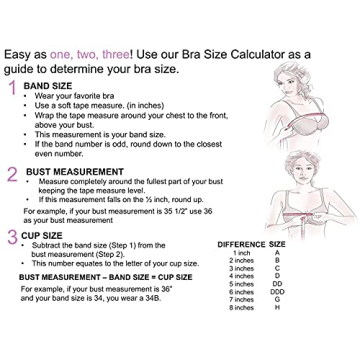 Easy as one, two, three! Use our Bra Size Calculator as a guide to determine your bra size.

1 BAND SIZE
• Wear your favorite bra
• Use a soft tape measure. (in inches)
• Wrap the tape measure around your chest to the front, above your bust.
• This measurement is your band size.
• If the band number is odd, round down to the closest even number.

2 BUST MEASUREMENT
• Measure completely around the fullest part of your bust keeping the tape measure level.
• If this measurement falls on the ½ inch, round up.

For example, if your bust measurement is 35 1/2" use 36 as your bust measurement

3 CUP SIZE
• Subtract the band size (Step 1) from the bust measurement (Step 2).
• This number equates to the letter of your cup size.

BUST MEASUREMENT – BAND SIZE = CUP SIZE

For example, if your bust measurement is 36" and your band size is 34, you wear a 34B.

| DIFFERENCE | SIZE |
|---|---|
| 1 inch | A |
| 2 inches | B |
| 3 inches | C |
| 4 inches | D |
| 5 inches | DD |
| 6 inches | DDD |
| 7 inches | G |
| 8 inches | H |