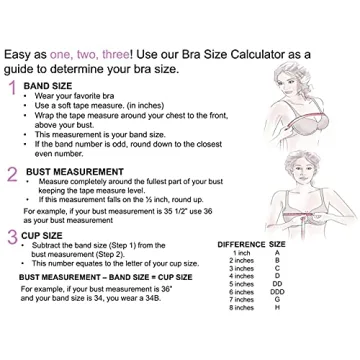 Easy as one, two, three! Use our Bra Size Calculator as a guide to determine your bra size.

1 BAND SIZE
• Wear your favorite bra
• Use a soft tape measure. (in inches)
• Wrap the tape measure around your chest to the front, above your bust.
• This measurement is your band size.
• If the band number is odd, round down to the closest even number.

2 BUST MEASUREMENT
• Measure completely around the fullest part of your bust keeping the tape measure level.
• If this measurement falls on the ½ inch, round up.

For example, if your bust measurement is 35 1/2" use 36 as your bust measurement

3 CUP SIZE
• Subtract the band size (Step 1) from the bust measurement (Step 2).
• This number equates to the letter of your cup size.

BUST MEASUREMENT – BAND SIZE = CUP SIZE

For example, if your bust measurement is 36" and your band size is 34, you wear a 34B.

| DIFFERENCE | SIZE |
|---|---|
| 1 inch | A |
| 2 inches | B |
| 3 inches | C |
| 4 inches | D |
| 5 inches | DD |
| 6 inches | DDD |
| 7 inches | G |
| 8 inches | H |