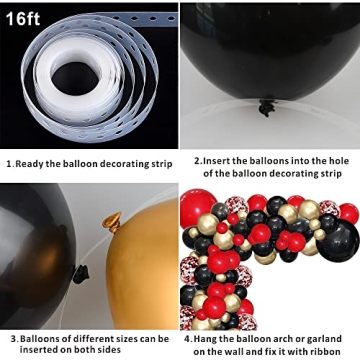 16ft

1.Ready the balloon decorating strip

2.Insert the balloons into the hole of the balloon decorating strip

3.Balloons of different sizes can be inserted on both sides

4.Hang the balloon arch or garland on the wall and fix it with ribbon