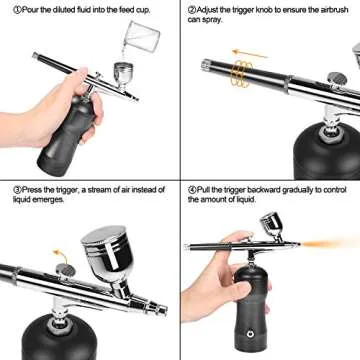 ①Pour the diluted fluid into the feed cup.

②Adjust the trigger knob to ensure the airbrush can spray.

③Press the trigger, a stream of air instead of liquid emerges.

④Pull the trigger backward gradually to control the amount of liquid.