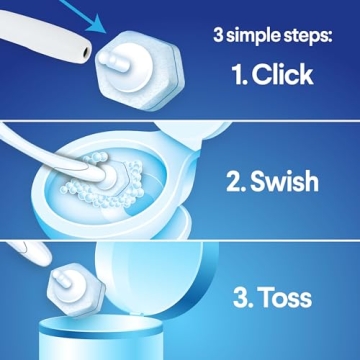 3 simple steps:

1. Click

2. Swish

3. Toss