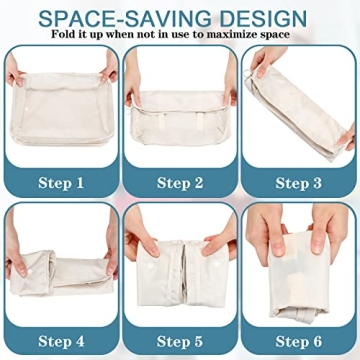 SPACE-SAVING DESIGN
Fold it up when not in use to maximize space

Step 1

Step 2

Step 3

Step 4

Step 5

Step 6