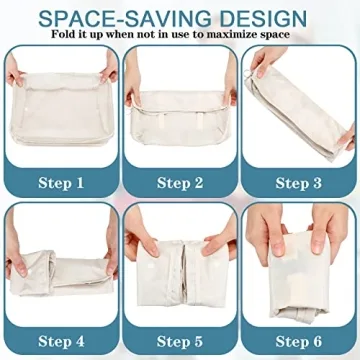 SPACE-SAVING DESIGN
Fold it up when not in use to maximize space

Step 1

Step 2

Step 3

Step 4

Step 5

Step 6