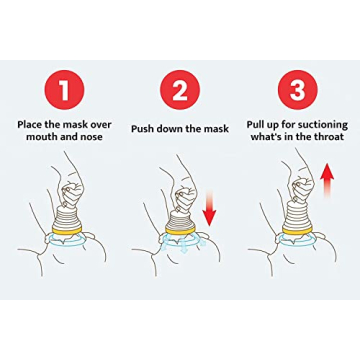 1

Place the mask over mouth and nose

2

Push down the mask

3

Pull up for suctioning what's in the throat