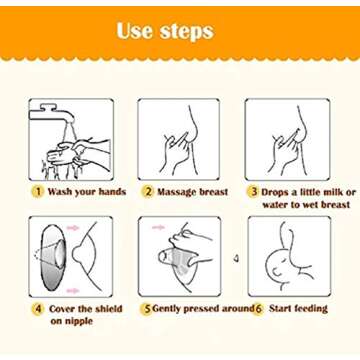 Use steps

1 Wash your hands

2 Massage breast

3 Drops a little milk or water to wet breast

4 Cover the shield on nipple

5 Gently pressed around

6 Start feeding