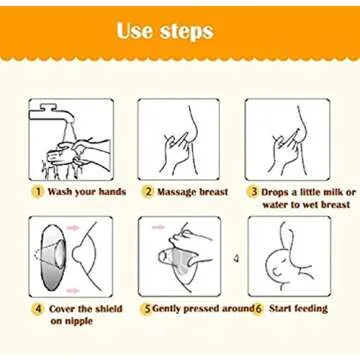 Use steps

1 Wash your hands

2 Massage breast

3 Drops a little milk or water to wet breast

4 Cover the shield on nipple

5 Gently pressed around

6 Start feeding