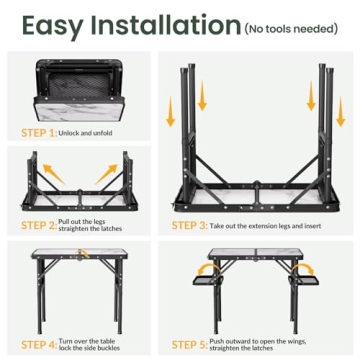 Easy Installation (No tools needed)

STEP 1: Unlock and unfold

STEP 2: Pull out the legs straighten the latches

STEP 3: Take out the extension legs and insert

STEP 4: Turn over the table lock the side buckles

STEP 5: Push outward to open the wings, straighten the latches