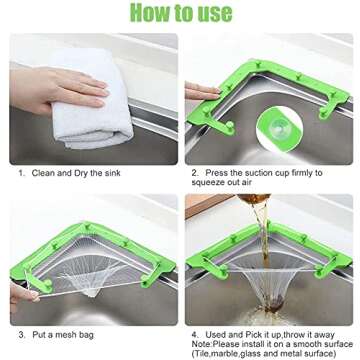 How to use

1. Clean and Dry the sink

2. Press the suction cup firmly to squeeze out air

3. Put a mesh bag

4. Used and Pick it up,throw it away
Note:Please install it on a smooth surface (Tile,marble,glass and metal surface)