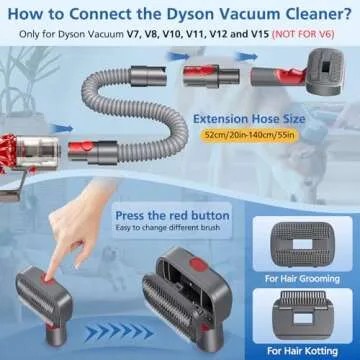 How to Connect the Dyson Vacuum Cleaner?

Only for Dyson Vacuum V7, V8, V10, V11, V12 and V15 (NOT FOR V6)

Extension Hose Size

52cm/20in-140cm/55in

Press the red button

Easy to change different brush

For Hair Grooming

For Hair Kotting