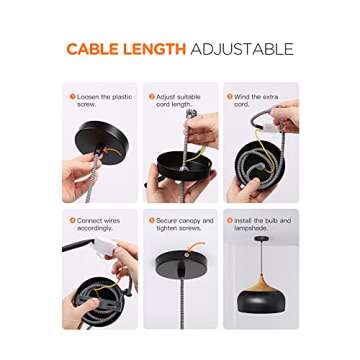 CABLE LENGTH ADJUSTABLE

1 Loosen the plastic screw.

2 Adjust suitable cord length.

3 Wind the extra cord.

4 Connect wires accordingly.

5 Secure canopy and tighten screws.

6 Install the bulb and lampshade.