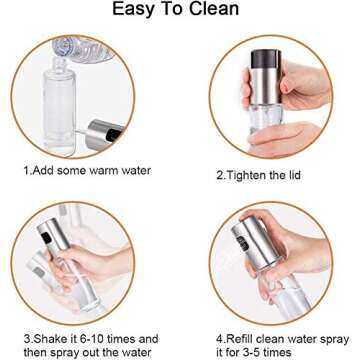 Easy To Clean

1.Add some warm water

2.Tighten the lid

3.Shake it 6-10 times and then spray out the water

4.Refill clean water spray it for 3-5 times