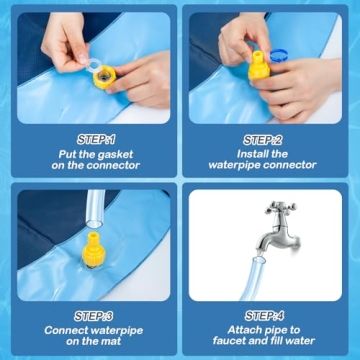 STEP:1
Put the gasket on the connector

STEP:2
Install the waterpipe connector

STEP:3
Connect waterpipe on the mat

STEP:4
Attach pipe to faucet and fill water