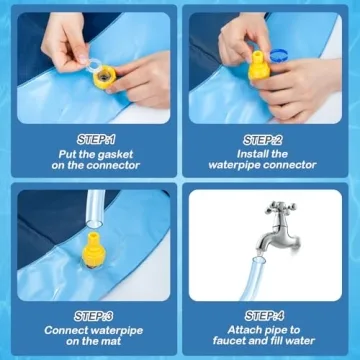 STEP:1
Put the gasket on the connector

STEP:2
Install the waterpipe connector

STEP:3
Connect waterpipe on the mat

STEP:4
Attach pipe to faucet and fill water