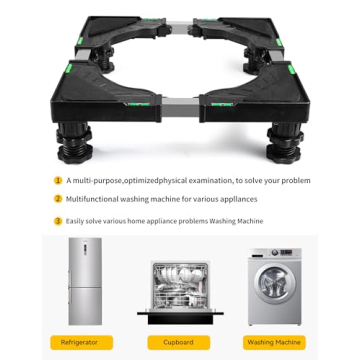 1 A multi-purpose,optimizedphysical examination, to solve your problem

2 Multifunctional washing machine for various appllances

3 Easily solve various home appliance problems Washing Machine

Refrigerator

Cupboard

Washing Machine