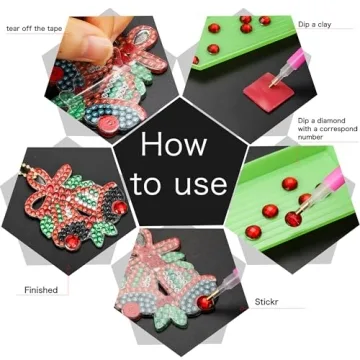 tear off the tape

Dip a clay

Dip a diamond with a correspond number

How to use

Finished

Stickr