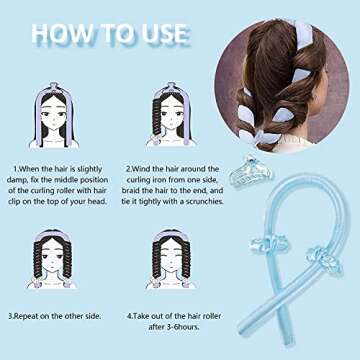 HOW TO USE

1.When the hair is slightly damp, fix the middle position of the curling roller with hair clip on the top of your head.

2.Wind the hair around the curling iron from one side, braid the hair to the end, and tie it tightly with a scrunchies.

3.Repeat on the other side.

4.Take out of the hair roller after 3-6hours.