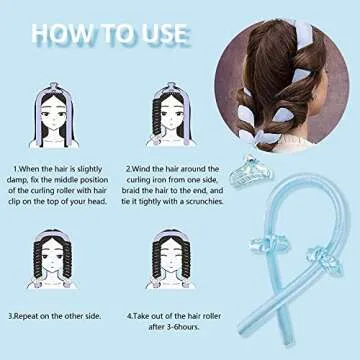 HOW TO USE

1.When the hair is slightly damp, fix the middle position of the curling roller with hair clip on the top of your head.

2.Wind the hair around the curling iron from one side, braid the hair to the end, and tie it tightly with a scrunchies.

3.Repeat on the other side.

4.Take out of the hair roller after 3-6hours.