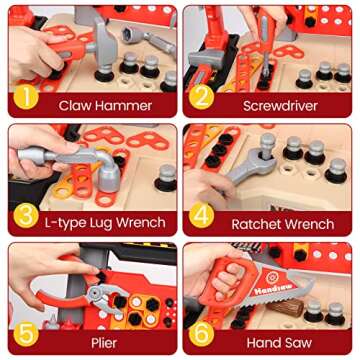 1 Claw Hammer

2 Screwdriver

3 L-type Lug Wrench

4 Ratchet Wrench

5 Plier

Handsaw

6 Hand Saw