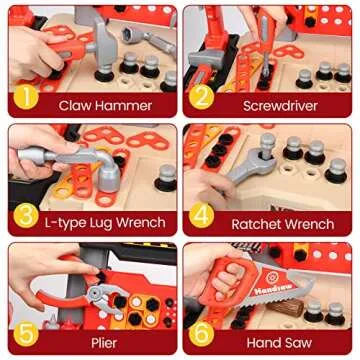 1 Claw Hammer

2 Screwdriver

3 L-type Lug Wrench

4 Ratchet Wrench

5 Plier

Handsaw

6 Hand Saw