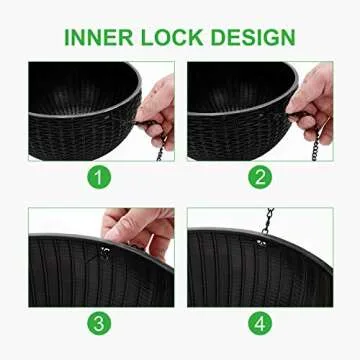 INNER LOCK DESIGN

1

2

3

4