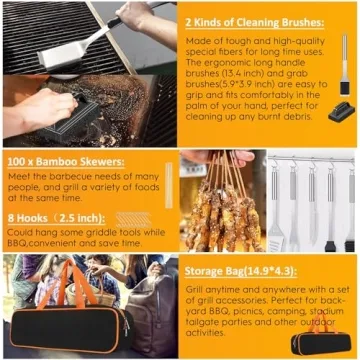 2 Kinds of Cleaning Brushes:

Made of tough and high-quality special fibers for long time uses. The ergonomic long handle brushes (13.4 inch) and grab brushes(5.9*3.9 inch) are easy to grip and fits comfortably in the palm of your hand, perfect for cleaning up any burnt debris.

100 x Bamboo Skewers:

Meet the barbecue needs of many people, and grill a variety of foods at the same time.

8 Hooks（2.5 inch):

Could hang some griddle tools while BBQ,convenient and save time.

Storage Bag(14.9*4.3):

Grill anytime and anywhere with a set of grill accessories. Perfect for backyard BBQ, picnics, camping, stadium tailgate parties and other outdoor activities.