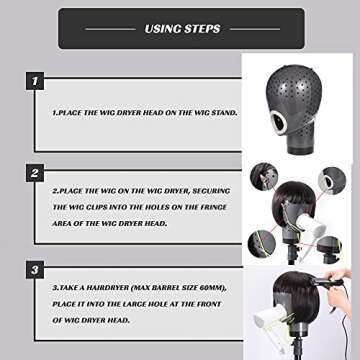 USING STEPS

1

1.PLACE THE WIG DRYER HEAD ON THE WIG STAND.

2

2.PLACE THE WIG ON THE WIG DRYER, SECURING THE WIG CLIPS INTO THE HOLES ON THE FRINGE AREA OF THE WIG DRYER HEAD.

3

3.TAKE A HAIRDRYER (MAX BARREL SIZE 60MM), PLACE IT INTO THE LARGE HOLE AT THE FRONT OF WIG DRYER HEAD.