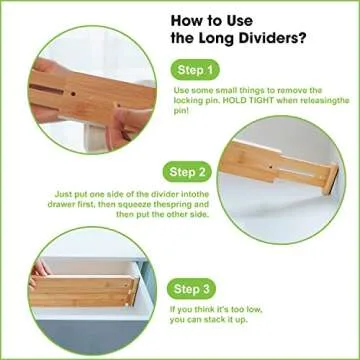 How to Use the Long Dividers?

Step 1

Use some small things to remove the locking pin. HOLD TIGHT when releasingthe pin!

Step 2

Just put one side of the divider intothe drawer first, then squeeze thespring and then put the other side.

Step 3

If you think it's too low, you can stack it up.