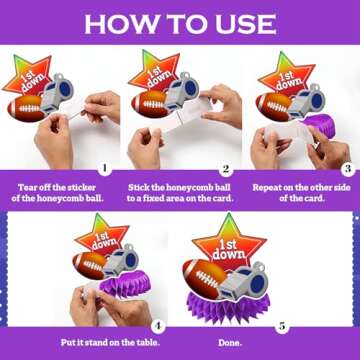 HOW TO USE

1st down

1

Tear off the sticker of the honeycomb ball.

1st down

2

Stick the honeycomb ball to a fixed area on the card.

1st down

3

Repeat on the other side of the card.

1st down

4

Put it stand on the table.

1st down

5

Done.