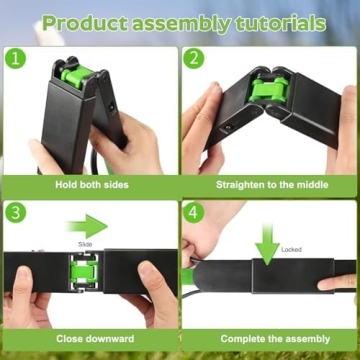 Product assembly tutorials

1

Hold both sides

2

Straighten to the middle

3

Slide

Close downward

4

Locked

Complete the assembly