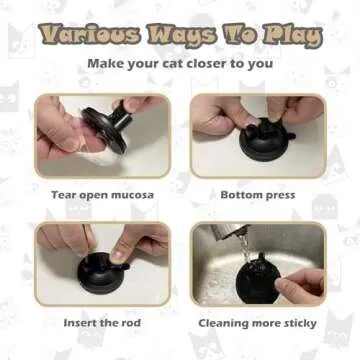 Various Ways To Play

Make your cat closer to you

Tear open mucosa

Bottom press

Insert the rod

Cleaning more sticky