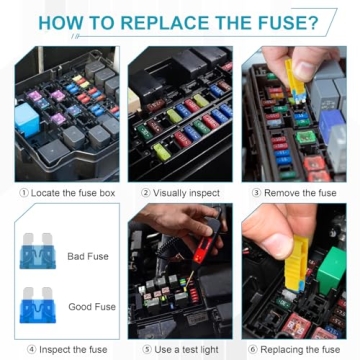 HOW TO REPLACE THE FUSE?

① Locate the fuse box

② Visually inspect

③ Remove the fuse

Bad Fuse

Good Fuse

④ Inspect the fuse

⑤ Use a test light

⑥ Replacing the fuse