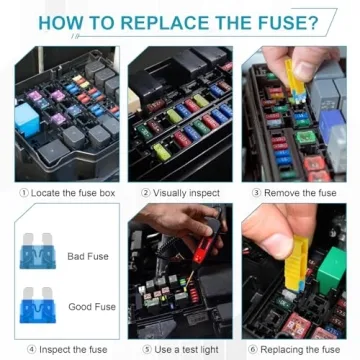 HOW TO REPLACE THE FUSE?

① Locate the fuse box

② Visually inspect

③ Remove the fuse

Bad Fuse

Good Fuse

④ Inspect the fuse

⑤ Use a test light

⑥ Replacing the fuse