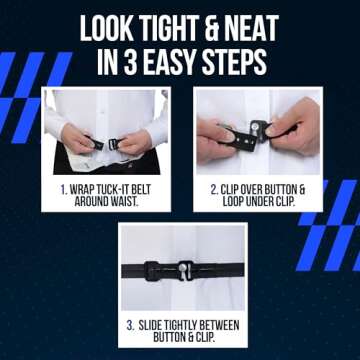 LOOK TIGHT & NEAT IN 3 EASY STEPS

1. WRAP TUCK-IT BELT AROUND WAIST.

2. CLIP OVER BUTTON & LOOP UNDER CLIP.

3. SLIDE TIGHTLY BETWEEN BUTTON & CLIP.