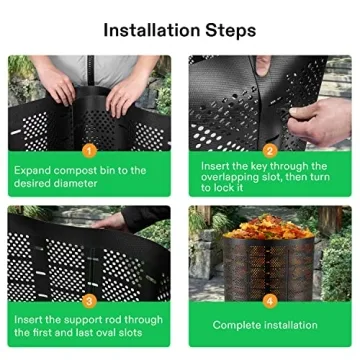 Installation Steps

1

Expand compost bin to the desired diameter

2

Insert the key through the overlapping slot, then turn to lock it

3

Insert the support rod through the first and last oval slots

4

Complete installation