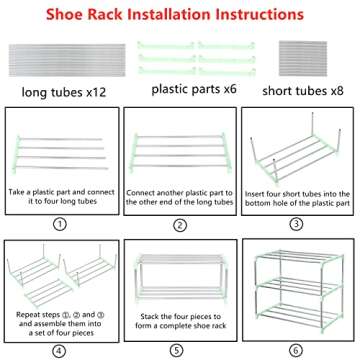 Shoe Rack Installation Instructions

long tubes x12

plastic parts x6

short tubes x8

Take a plastic part and connect it to four long tubes

①

Connect another plastic part to the other end of the long tubes

②

Insert four short tubes into the bottom hole of the plastic part

③

Repeat steps ①, ② and ③ and assemble them into a set of four pieces

④

Stack the four pieces to form a complete shoe rack

⑤

⑥