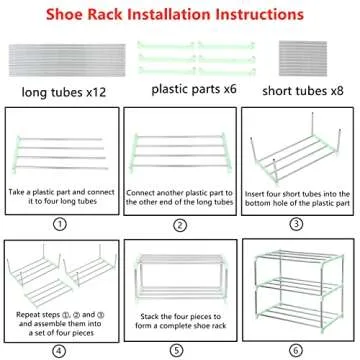 Shoe Rack Installation Instructions

long tubes x12

plastic parts x6

short tubes x8

Take a plastic part and connect it to four long tubes

①

Connect another plastic part to the other end of the long tubes

②

Insert four short tubes into the bottom hole of the plastic part

③

Repeat steps ①, ② and ③ and assemble them into a set of four pieces

④

Stack the four pieces to form a complete shoe rack

⑤

⑥