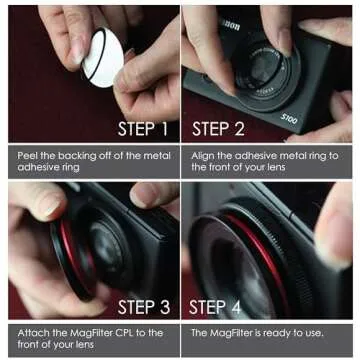 STEP 1

Peel the backing off of the metal adhesive ring

anon

S100

STEP 2

Align the adhesive metal ring to the front of your lens

STEP 3

Attach the MagFilter CPL to the front of your lens

STEP 4

The MagFilter is ready to use.