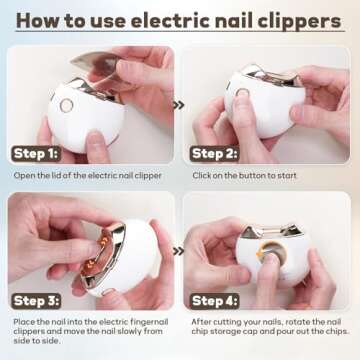 How to use electric nail clippers

Step 1:

Open the lid of the electric nail clipper

Step 2:

Click on the button to start

Step 3:

Place the nail into the electric fingernail clippers and move the nail slowly from side to side.

Step 4:

After cutting your nails, rotate the nail chip storage cap and pour out the chips.