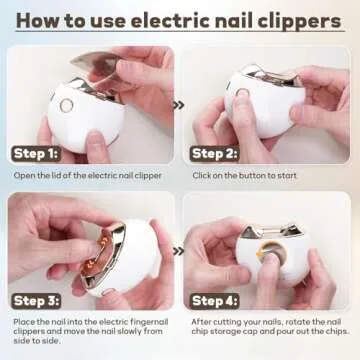 How to use electric nail clippers

Step 1:

Open the lid of the electric nail clipper

Step 2:

Click on the button to start

Step 3:

Place the nail into the electric fingernail clippers and move the nail slowly from side to side.

Step 4:

After cutting your nails, rotate the nail chip storage cap and pour out the chips.