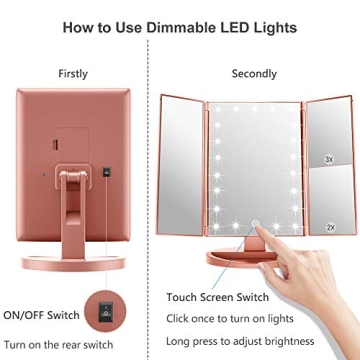 How to Use Dimmable LED Lights

Firstly

ON/OFF Switch

Turn on the rear switch

Secondly

3X

2X

Touch Screen Switch

Click once to turn on lights

Long press to adjust brightness