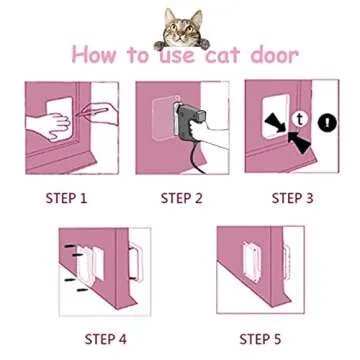 How to use cat door

t

!

STEP 1

STEP 2

STEP 3

STEP 4

STEP 5