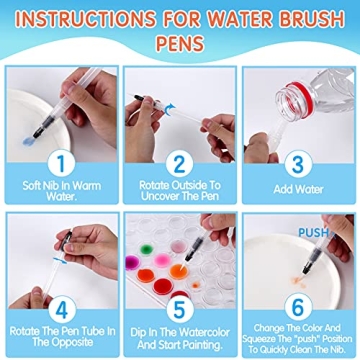 INSTRUCTIONS FOR WATER BRUSH PENS

1
Soft Nib In Warm Water.

2
Rotate Outside To Uncover The Pen

3
Add Water

4
Rotate The Pen Tube In The Opposite

5
Dip In The Watercolor And Start Painting.

PUSH
6
Change The Color And Squeeze The "push" Position To Quickly Clean The Nib.