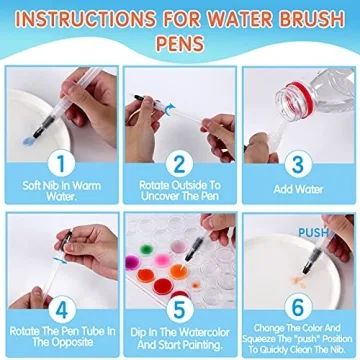 INSTRUCTIONS FOR WATER BRUSH PENS

1
Soft Nib In Warm Water.

2
Rotate Outside To Uncover The Pen

3
Add Water

4
Rotate The Pen Tube In The Opposite

5
Dip In The Watercolor And Start Painting.

PUSH
6
Change The Color And Squeeze The "push" Position To Quickly Clean The Nib.