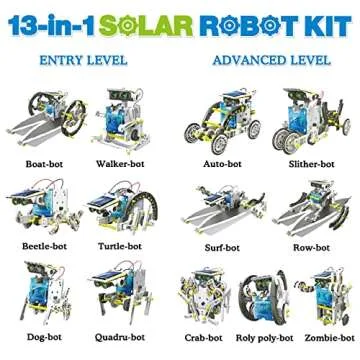 13-in-1 SOLAR ROBOT KIT

ENTRY LEVEL

Boat-bot

Walker-bot

Beetle-bot

Turtle-bot

Dog-bot

Quadru-bot

ADVANCED LEVEL

Auto-bot

Slither-bot

Surf-bot

Row-bot

Crab-bot

Roly poly-bot

Zombie-bot