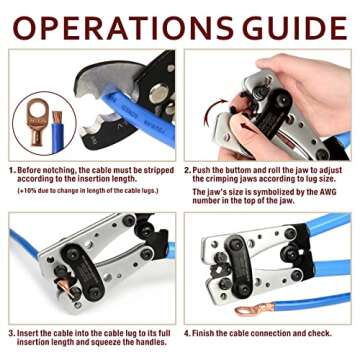 OPERATIONS GUIDE

1. Before notching, the cable must be stripped according to the insertion length.

(+10% due to change in length of the cable lugs.)

2. Push the buttom and roll the jaw to adjust the crimping jaws according to lug size.

The jaw's size is symbolized by the AWG number in the top of the jaw.

3. Insert the cable into the cable lug to its full insertion length and squeeze the handles.

4. Finish the cable connection and check.