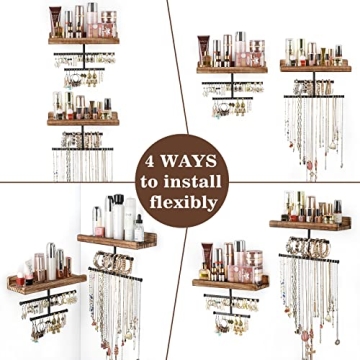 4 WAYS
to install
flexibly