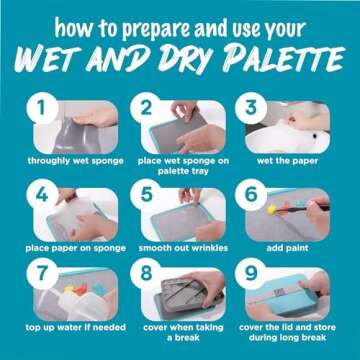 how to prepare and use your
WET AND DRY PALETTE

1
throughly wet sponge

2
place wet sponge on palette tray

3
wet the paper

4
place paper on sponge

5
smooth out wrinkles

6
add paint

7
top up water if needed

8
cover when taking a break

9
cover the lid and store during long break