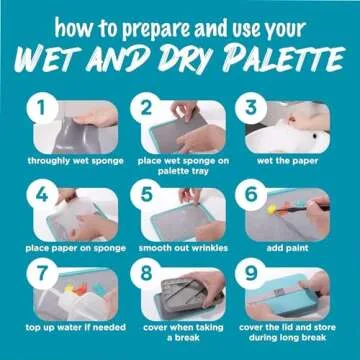 how to prepare and use your
WET AND DRY PALETTE

1
throughly wet sponge

2
place wet sponge on palette tray

3
wet the paper

4
place paper on sponge

5
smooth out wrinkles

6
add paint

7
top up water if needed

8
cover when taking a break

9
cover the lid and store during long break