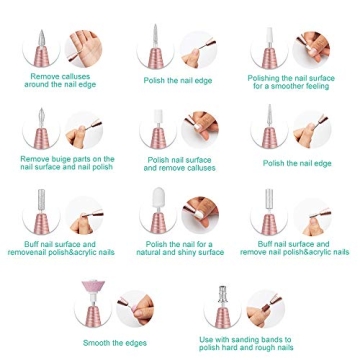 Remove calluses around the nail edge

Polish the nail edge

Polishing the nail surface for a smoother feeling

Remove buige parts on the nail surface and nail polish

Polish nail surface and remove calluses

Polish the nail edge

Buff nail surface and removenail polish&acrylic nails

Polish the nail for a natural and shiny surface

Buff nail surface and remove nail polish&acrylic nails

Smooth the edges

Use with sanding bands to polish hard and rough nails